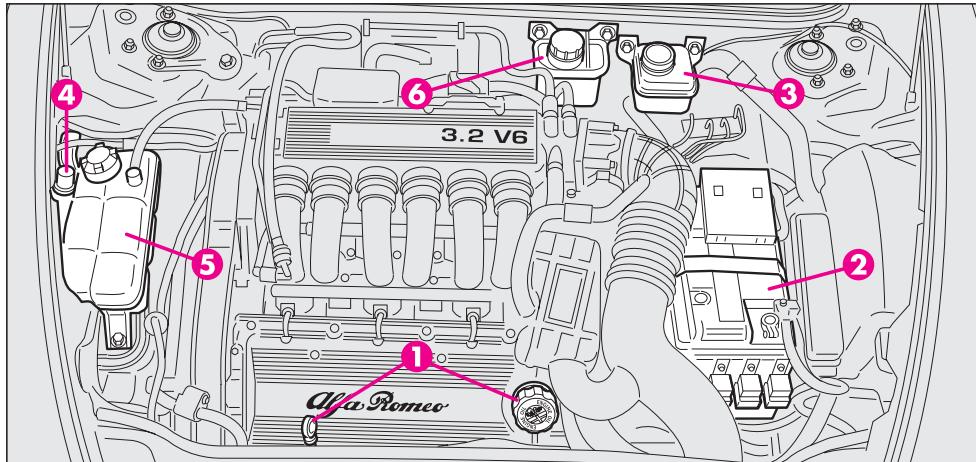 4
6
3
3.2 V6
5
2
1
Alfa Romeo