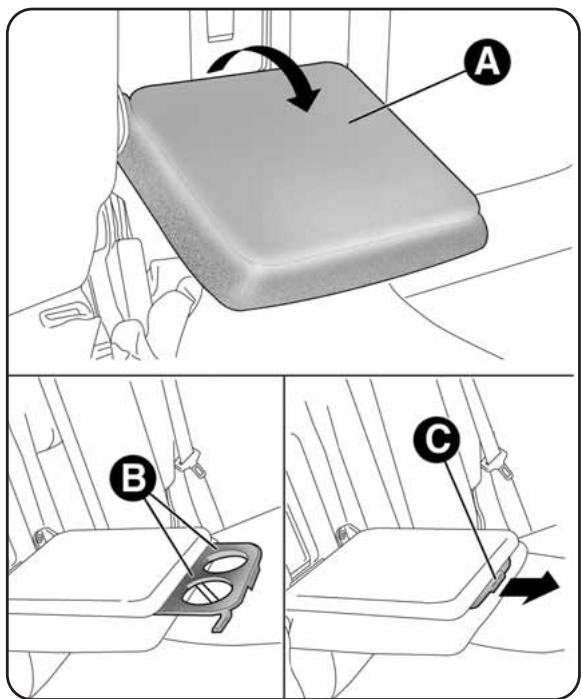 A

B

C