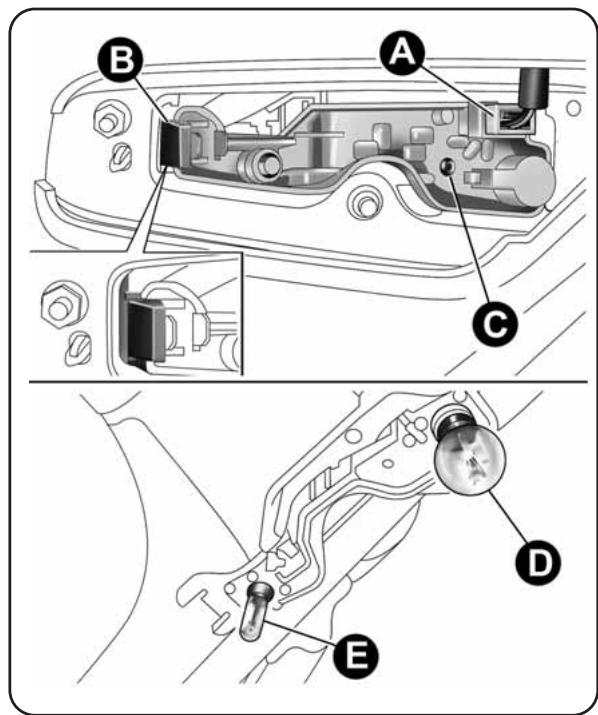 B
A
C
D
E