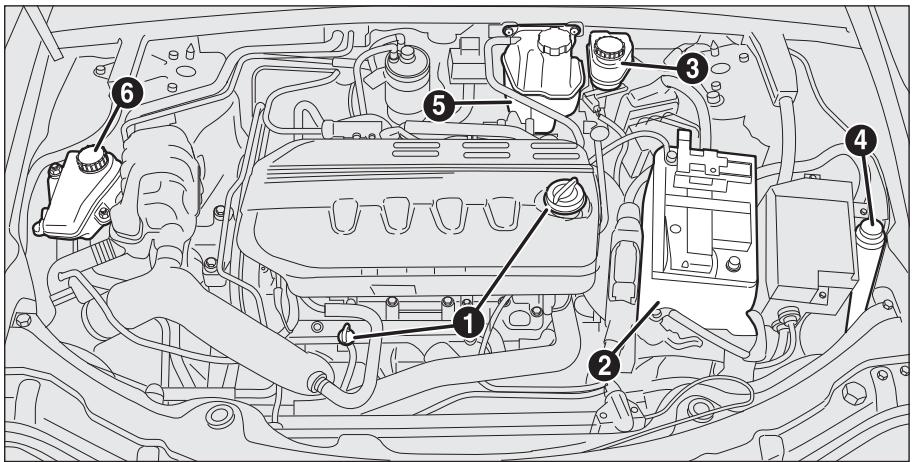 6
5
3
4
1
2