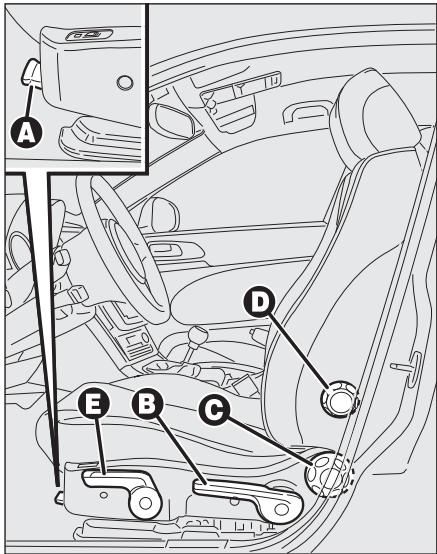 A
D
E
B
C