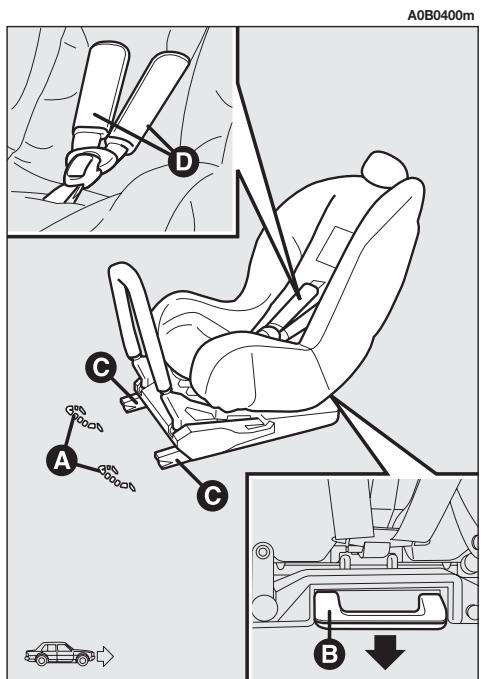 A0B0400m

D

C

A

C

B