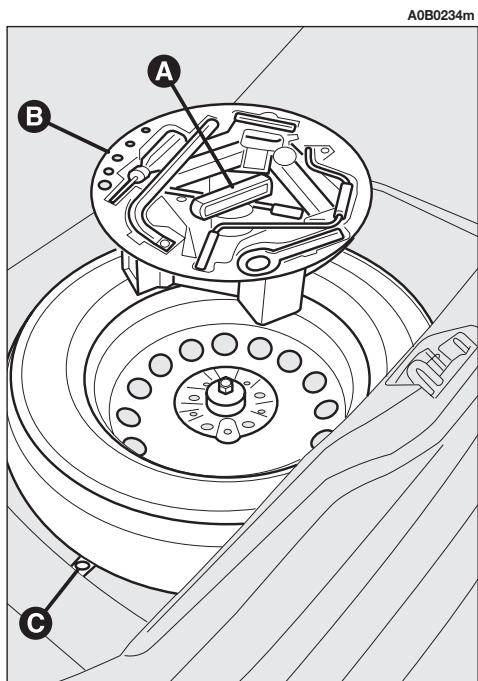 A0B0234m

A

B

C