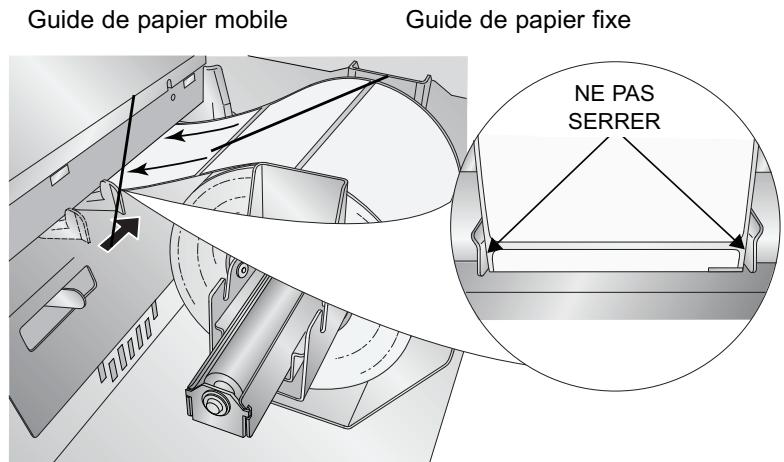 Guide de papier mobile

Guide de papier fixe

NE PAS SERRER