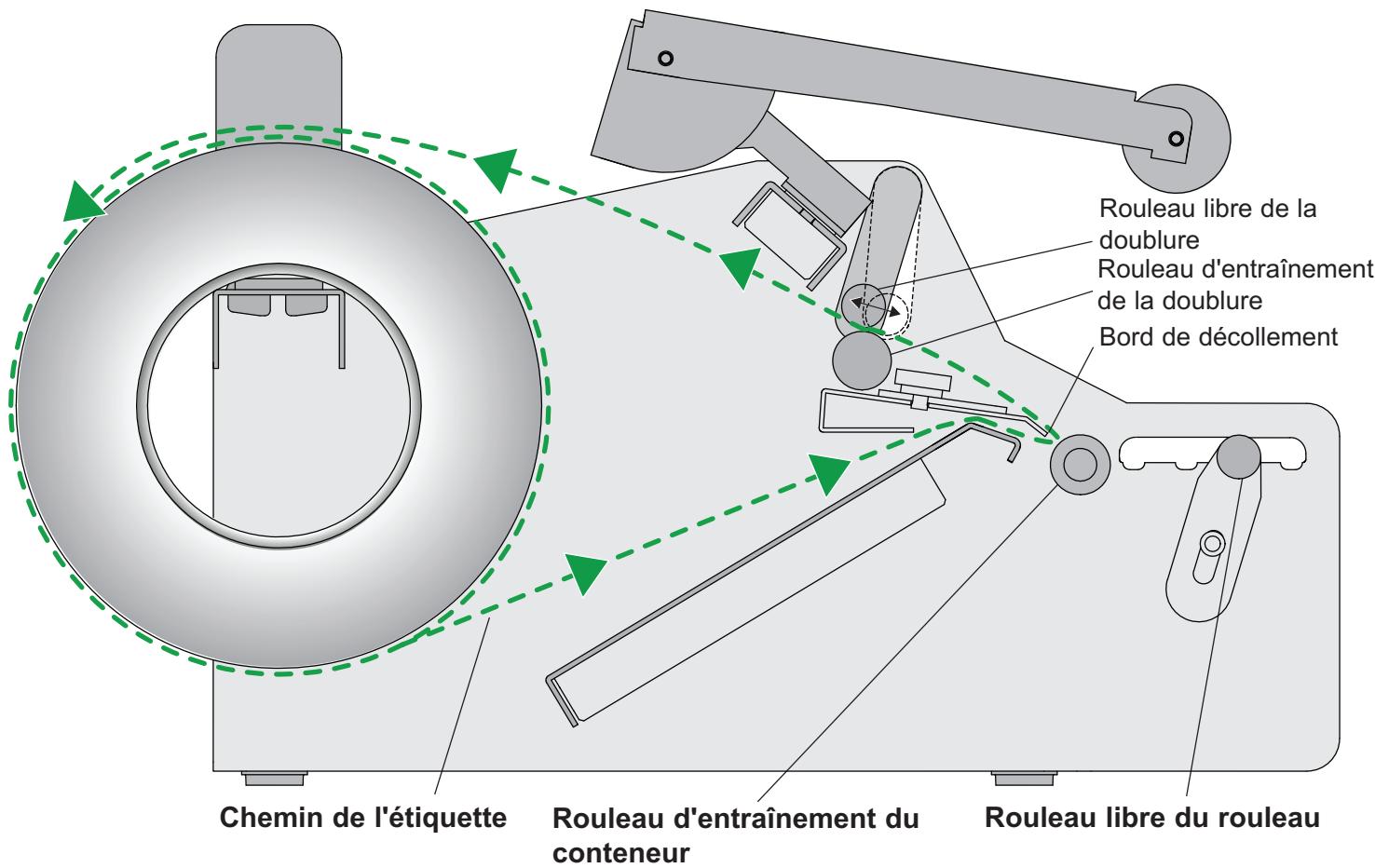 Rouleau libre de la doublure
Rouleau d'entraînement de la doublure
Bord de décollement

Chemin de l'étiquette
Rouleau d'entraînement du conteneur
Rouleau libre du rouleau