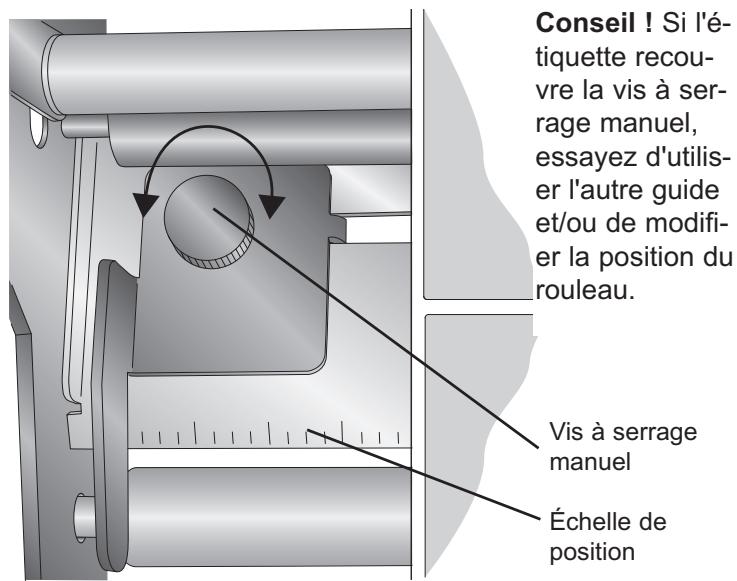 **Conseil !** Si l'étiquette recouvre la vis à serrage manuel, essayez d'utiliser l'autre guide et/ou de modifier la position du rouleau.

Vis à serrage manuel

Échelle de position