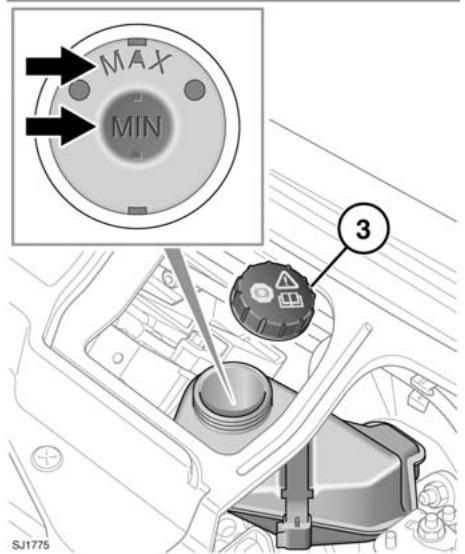 MAX
MIN
3
SJ1775