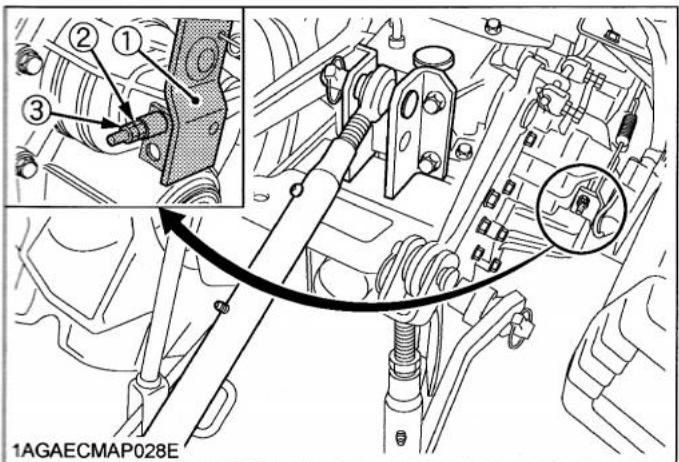 2
1
3
1AGAECMAP028E