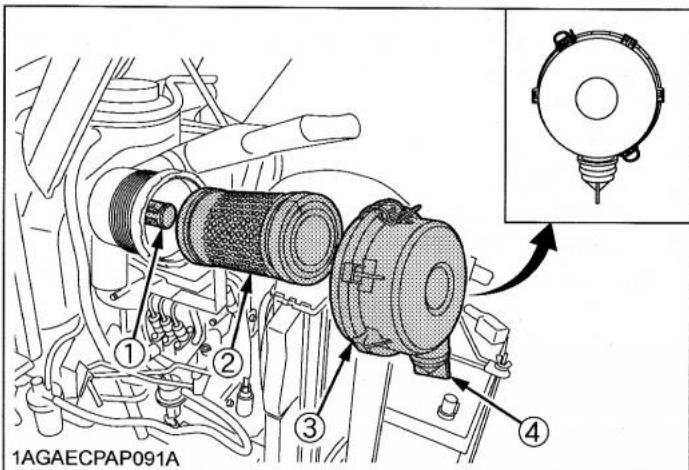 1
2
3
4
1AGAECPAP091A