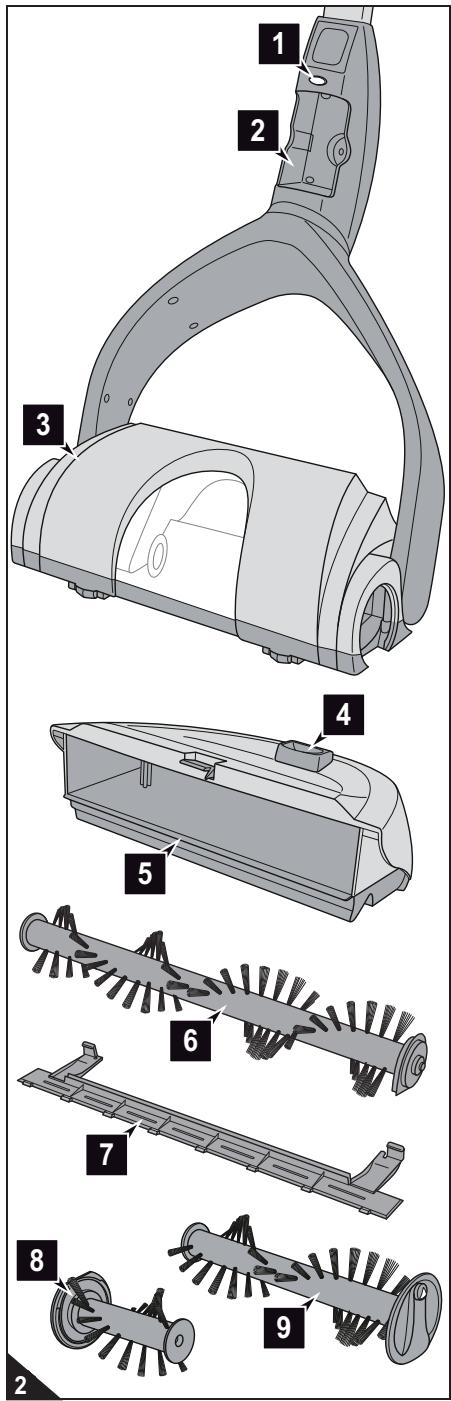 1
2
3
4
5
6
7
8
9
2