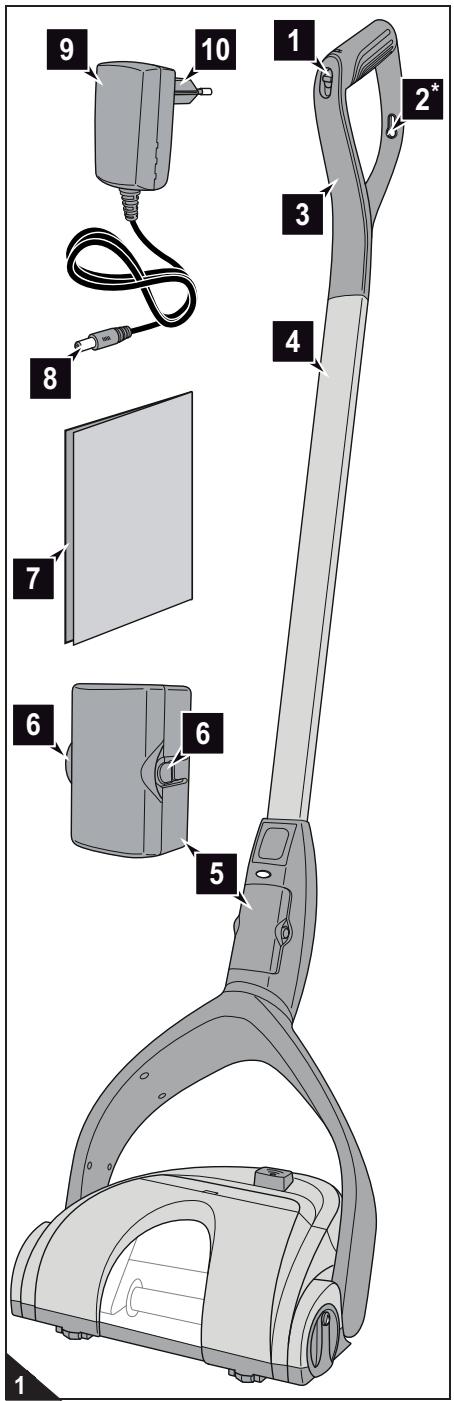 9
10
1
2*
3
4
8
7
6
6
5
1