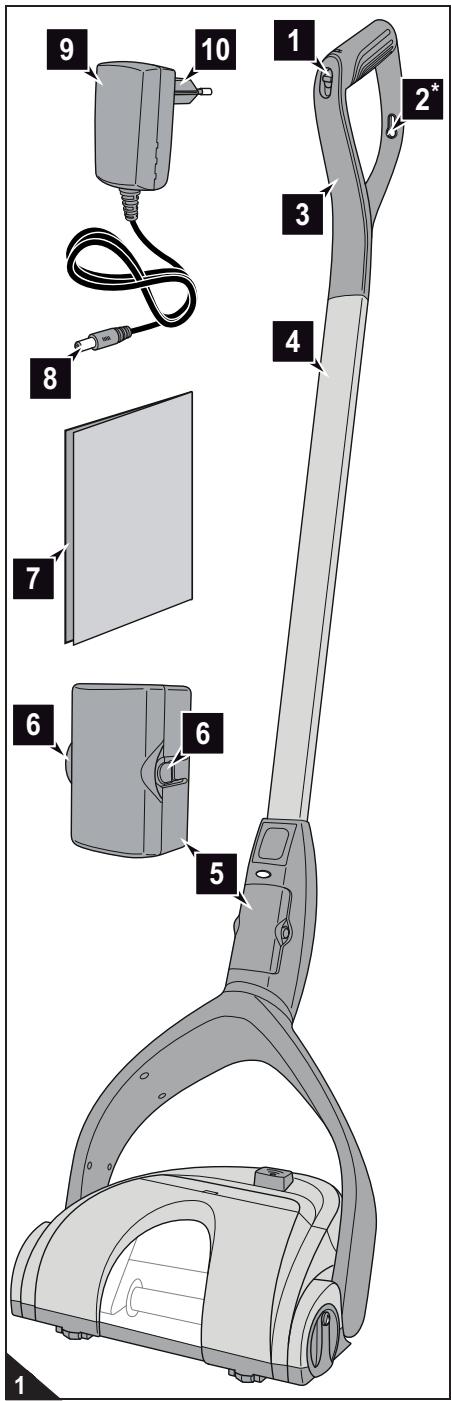 9
10
1
2*
3
4
8
7
6
6
5
1