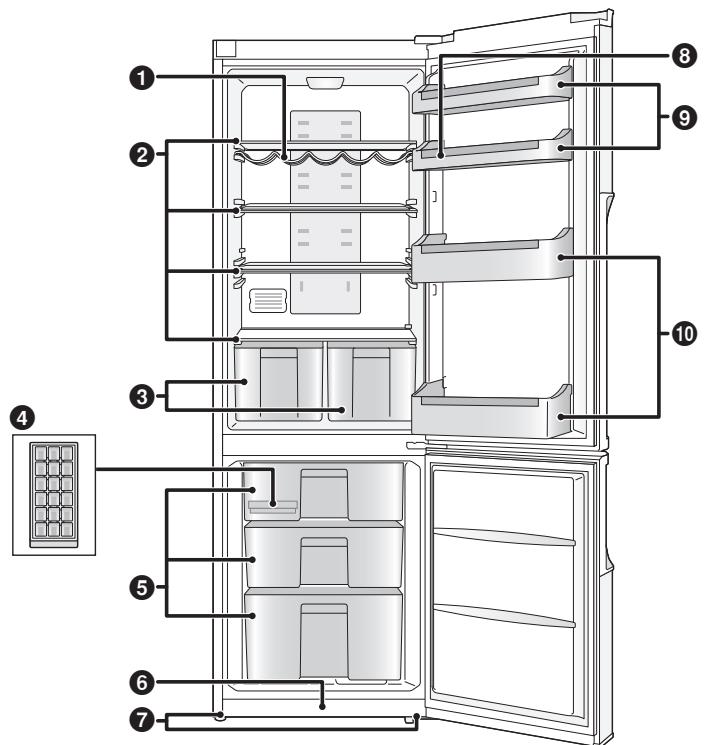 1
2
3
4
5
6
7
8
9
10