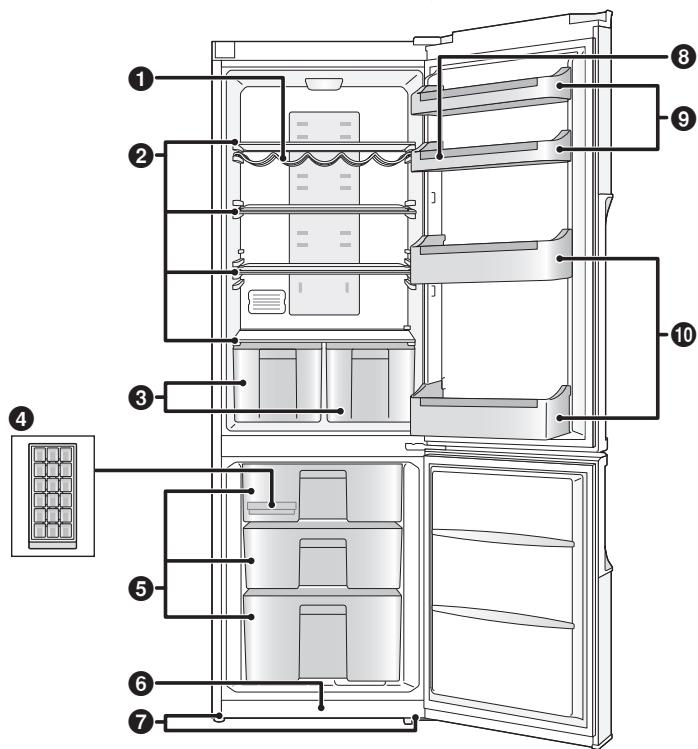 1
2
3
4
5
6
7
8
9
10