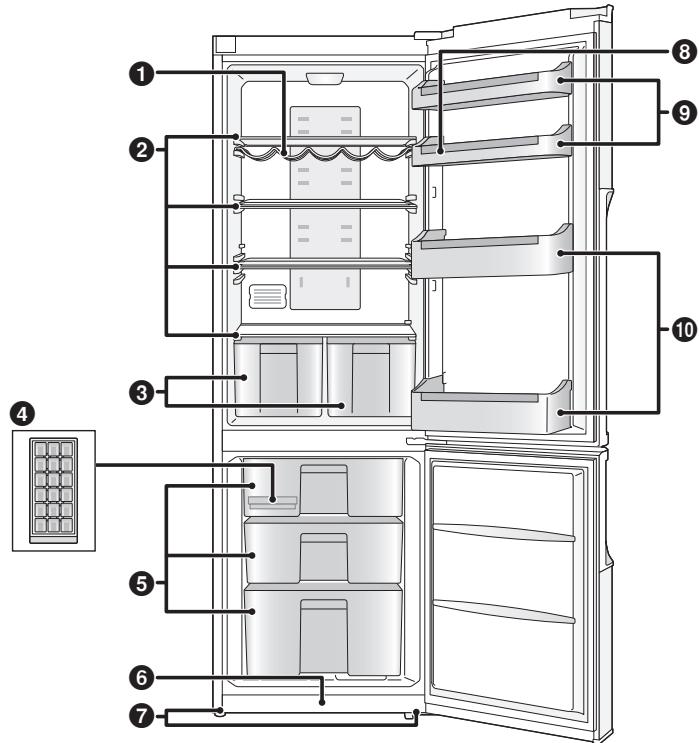 1
2
3
4
5
6
7
8
9
10