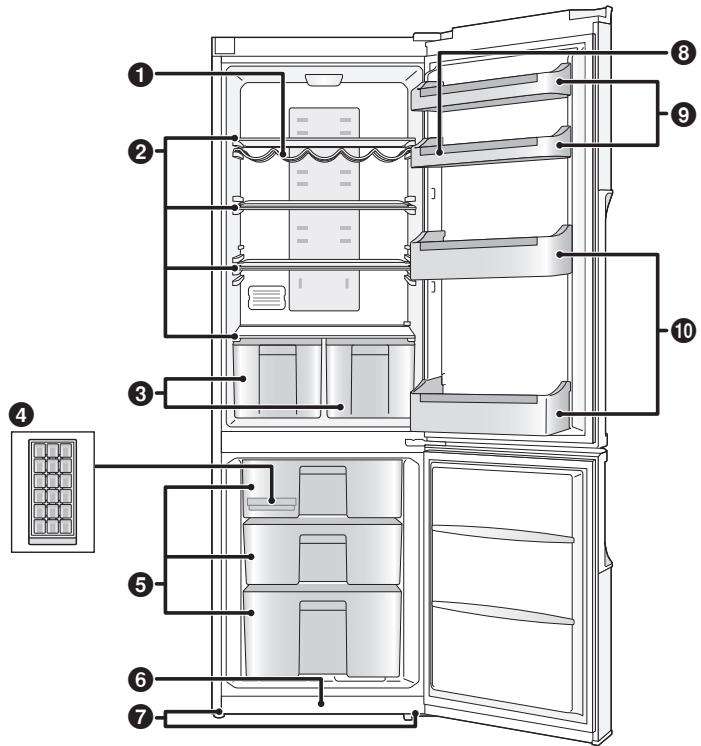 1
2
3
4
5
6
7
8
9
10