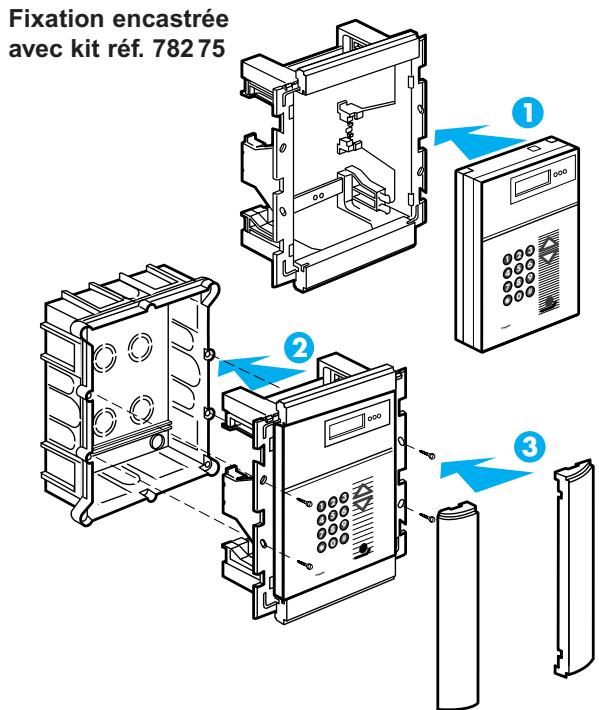 Fixation encastrée avec kit réf. 782 75

1

2

3