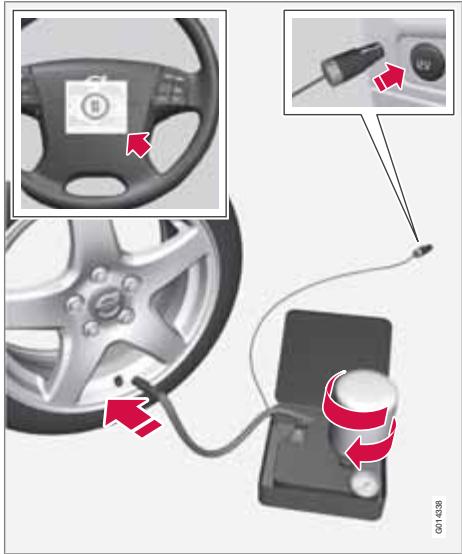 G014338