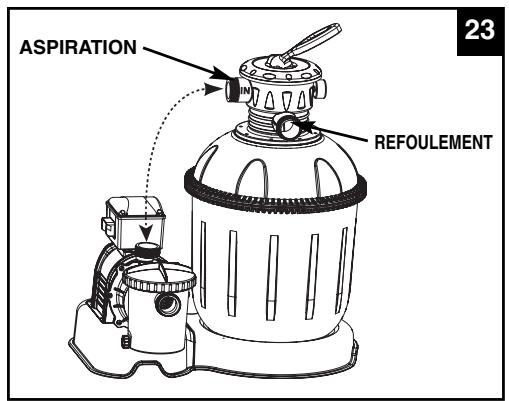 23

ASPIRATION

IN

REFOULEMENT