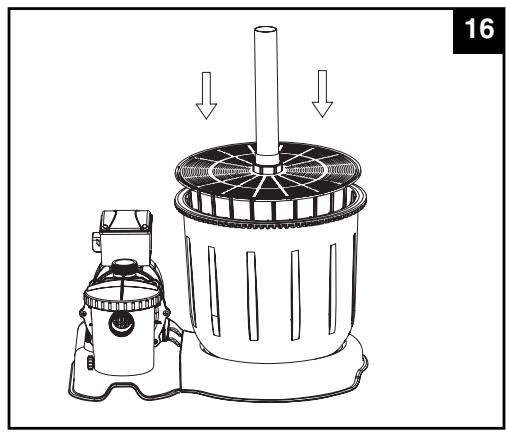 16