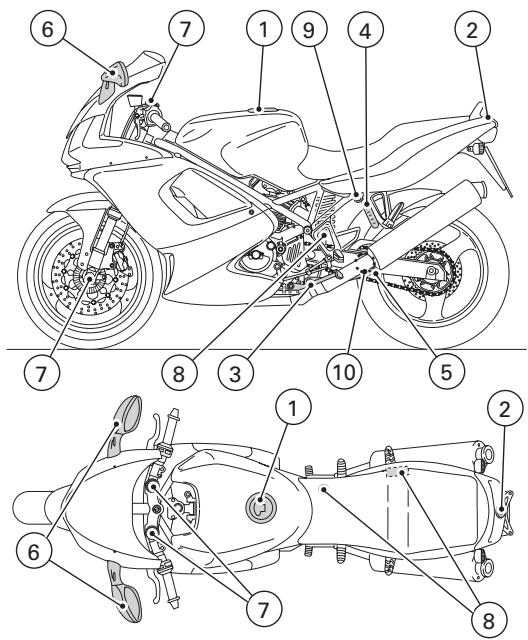 6
7
1
9
4
2
7
8
3
10
5
1
2
6
7
8