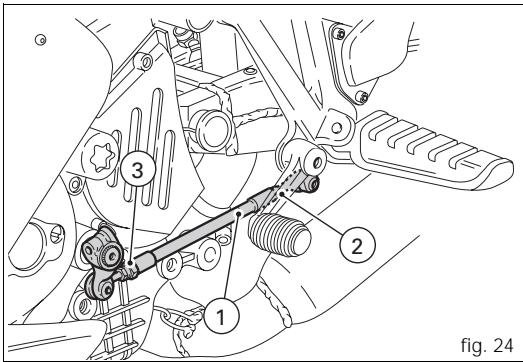 3
2
1
fig. 24