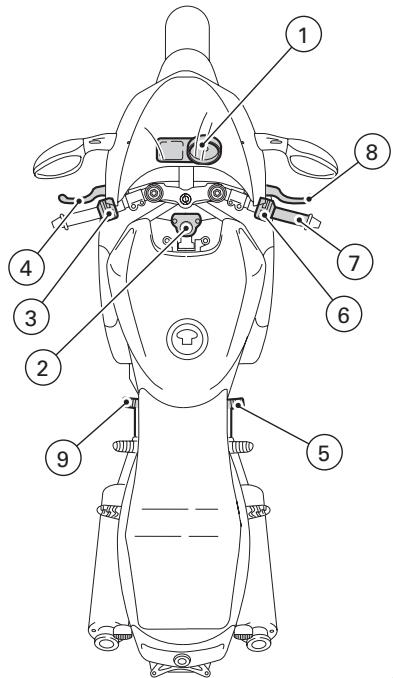 1
8
4
7
3
6
2
9
5