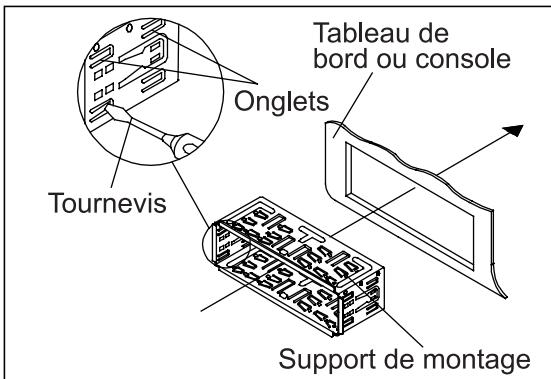 Tableau de bord ou console

Onglets

Tournevis

Support de montage