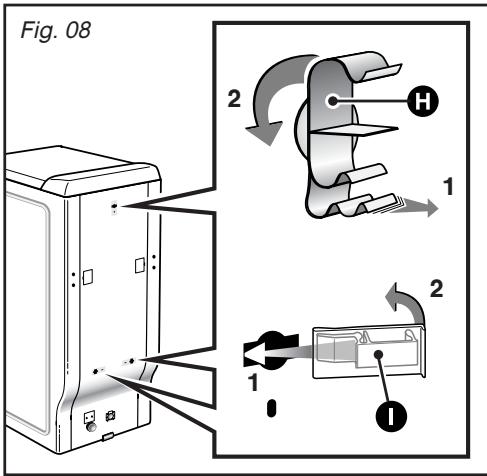 Fig. 08

2

H

1

2

1

I