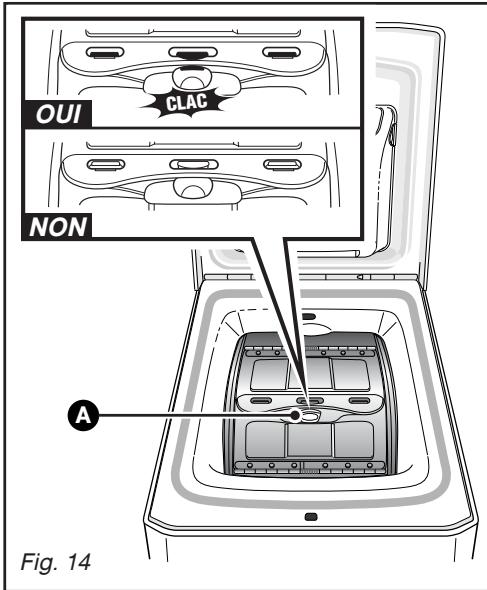 CLAC
OUI
NON
A
Fig. 14