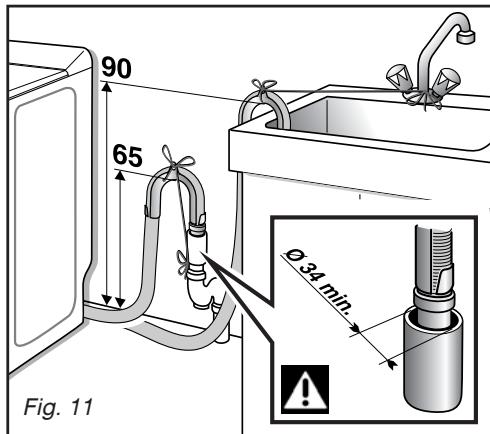 90

65

Ø 34 min.

Fig. 11