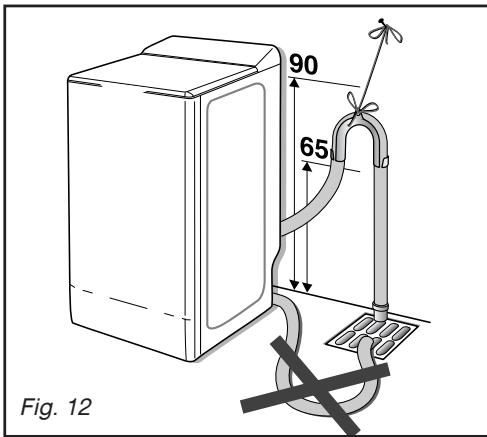 90

65

Fig. 12