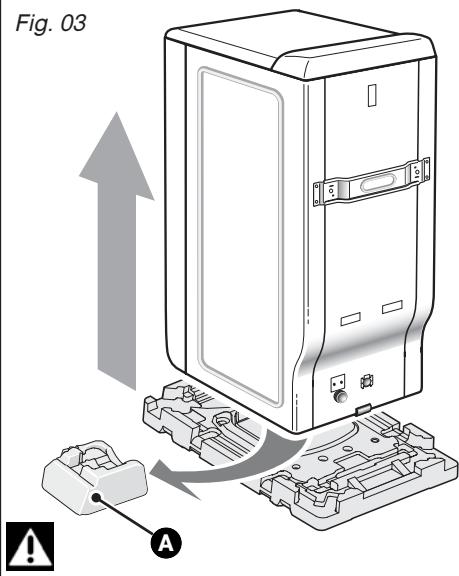 Fig. 03

A