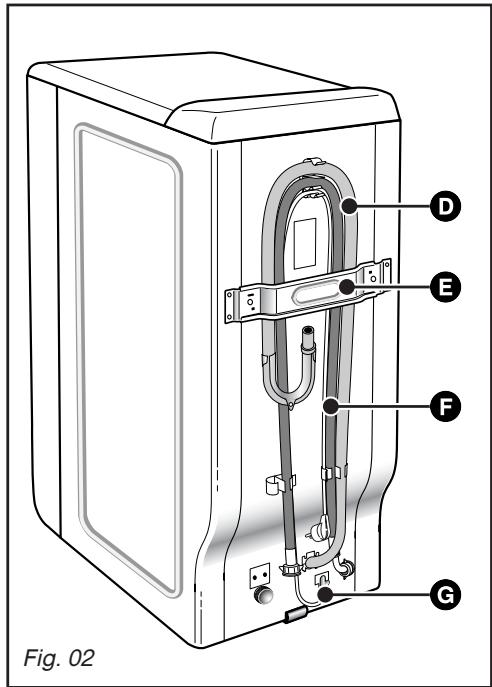 D
E
F
G
Fig. 02