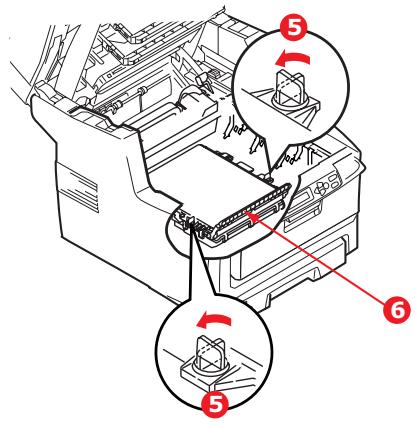 5

6

5