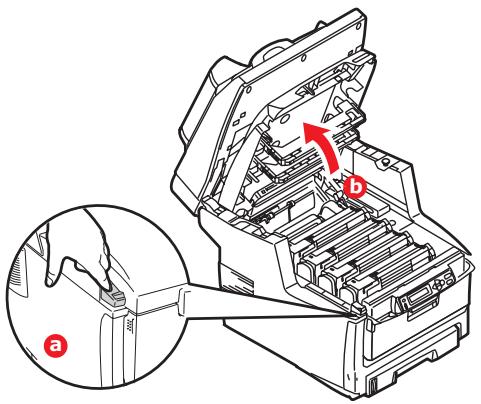 b

a