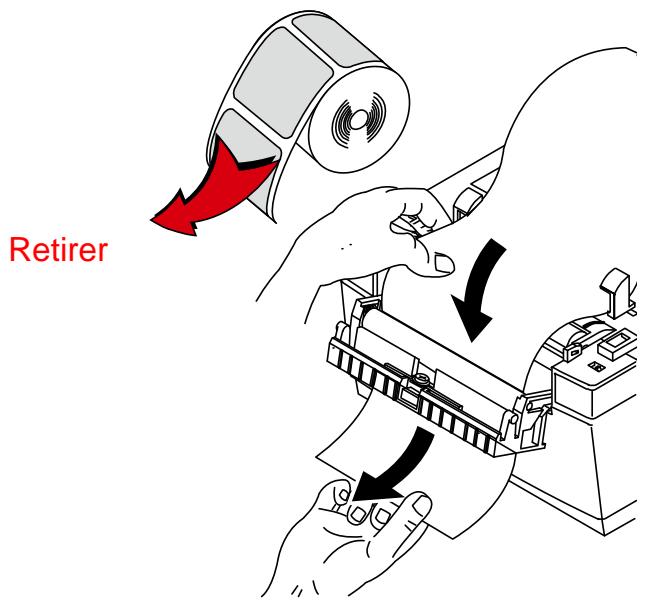 Retirer