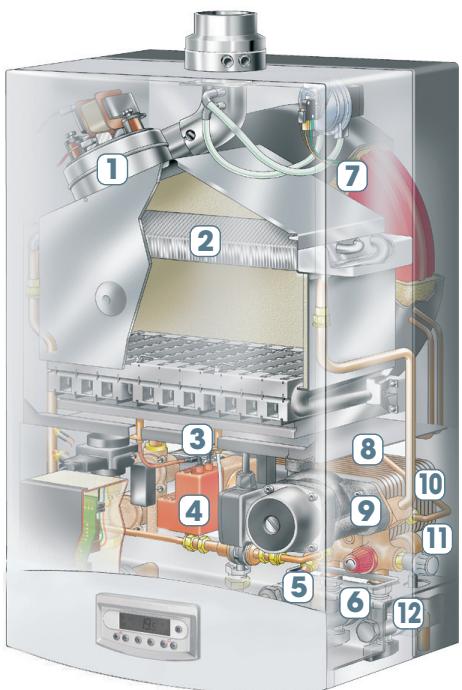 1
7
2
3
8
10
4
9
11
5
6
12