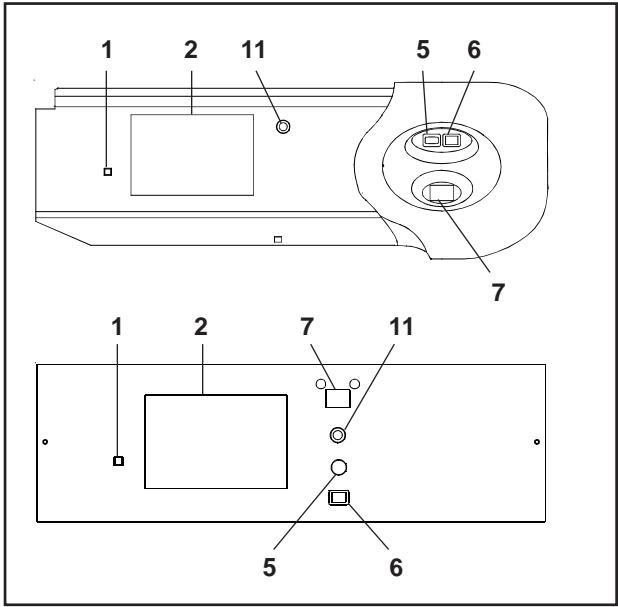 1 2 11 5 6
7
1 2 7 11
5 6