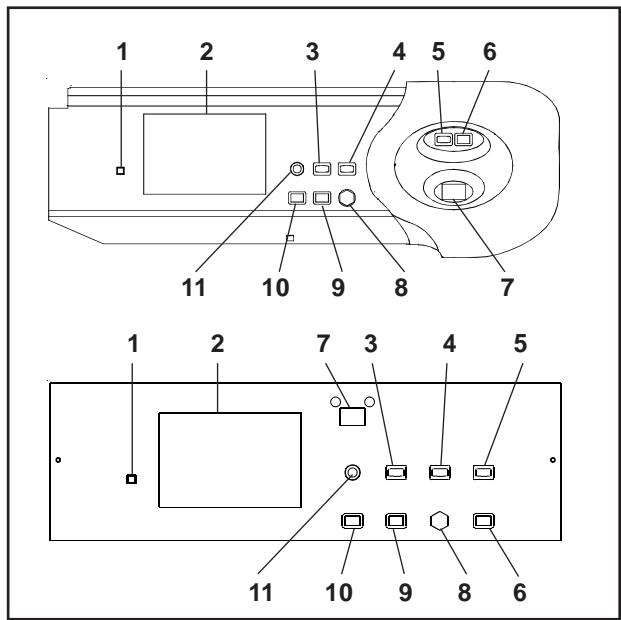 1 2 3 4 5 6

11 10 9 8 7

1 2 7 3 4 5

11 10 9 8 6