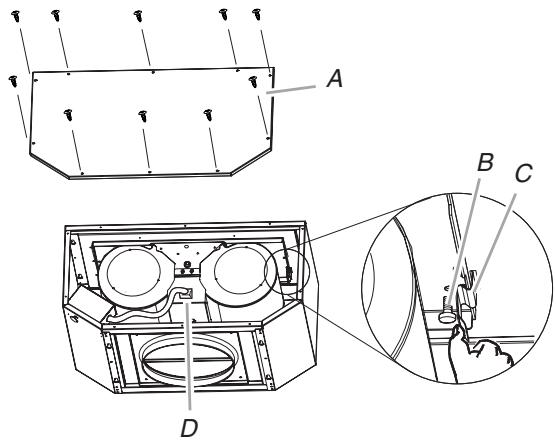 A

B

C

D