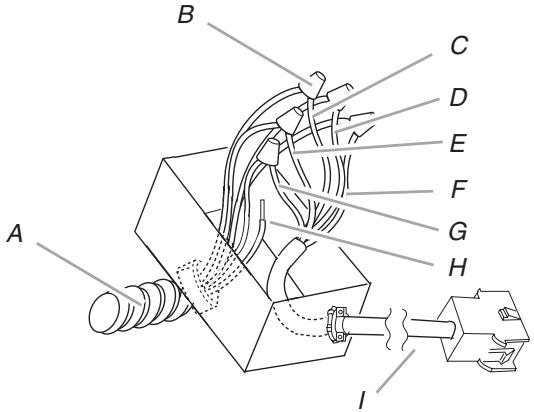 B
C
D
E
F
G
H
A
I