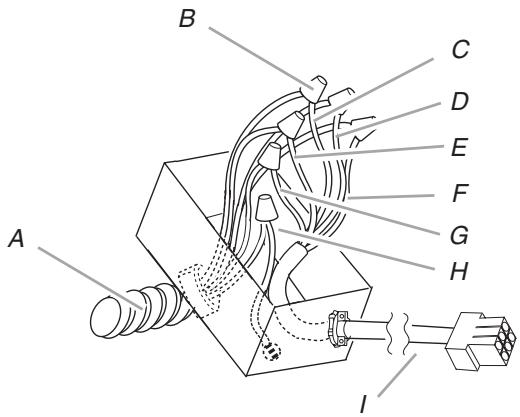 B
C
D
E
F
G
H
A
I