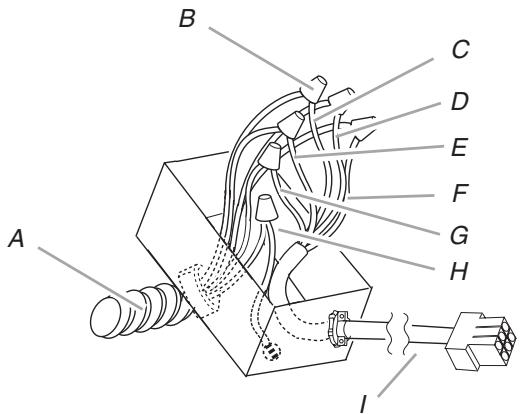 B
C
D
E
F
G
H
A
I