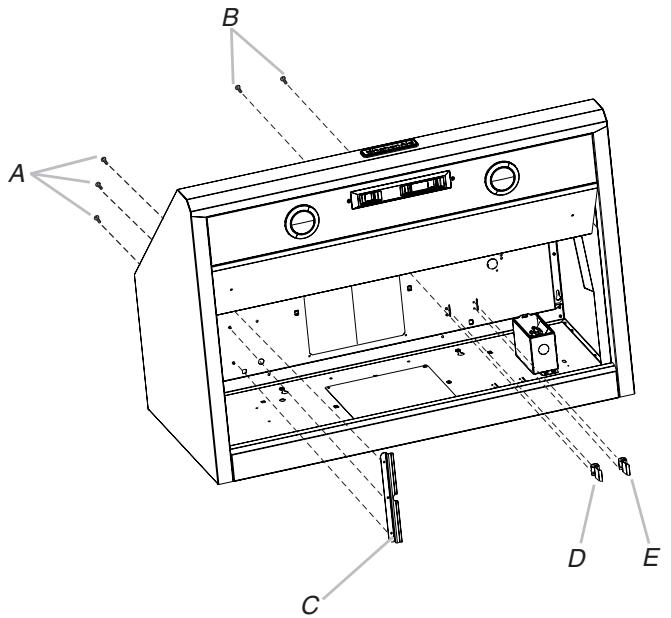 B
A
C
D
E