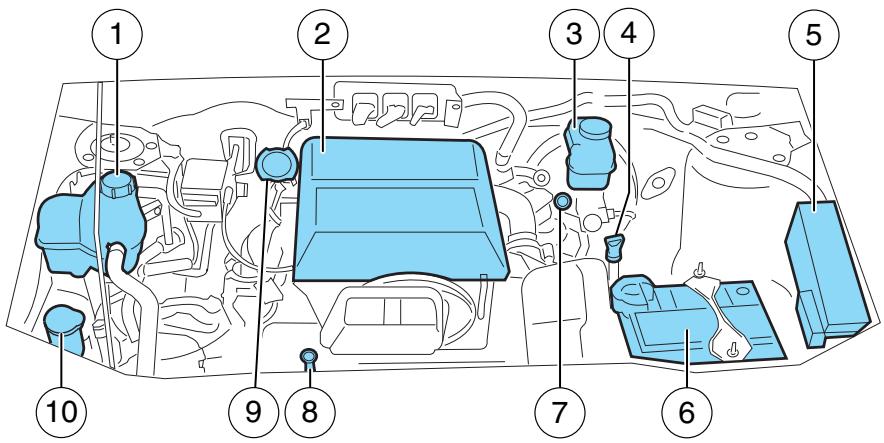 1
2
3
4
5
10
9
8
7
6