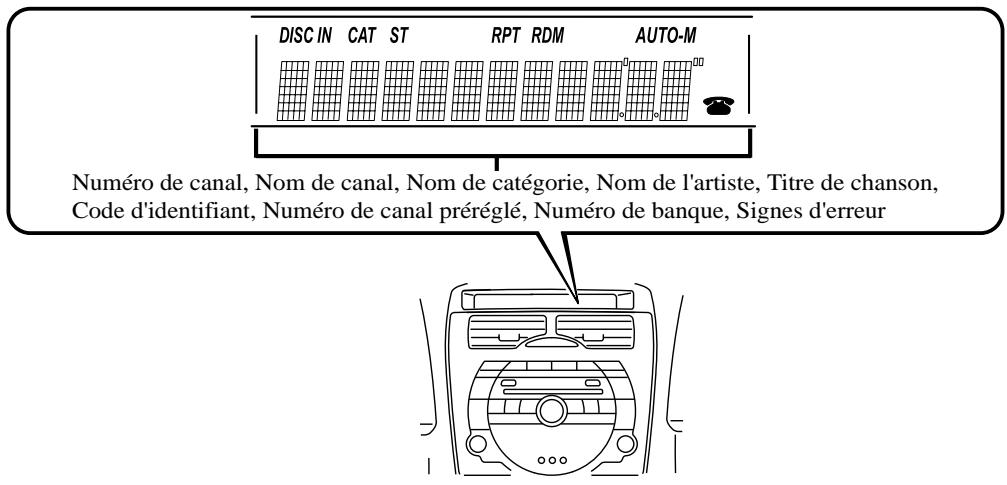 DISC IN CAT ST RPT RDM AUTO-M

Numéro de canal, Nom de canal, Nom de catégorie, Nom de l'artiste, Titre de chanson, Code d'identifiant, Numéro de canal préréglé, Numéro de banque, Signes d'erreur