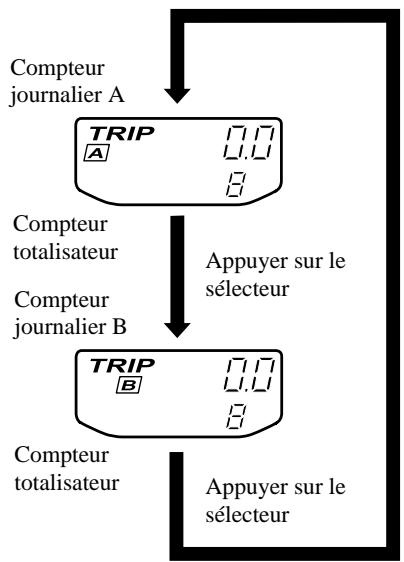 Compteur journalier A

TRIP
A
0.0
8

Compteur totalisateur

Appuyer sur le sélecteur

Compteur journalier B

TRIP
B
0.0
8

Compteur totalisateur

Appuyer sur le sélecteur