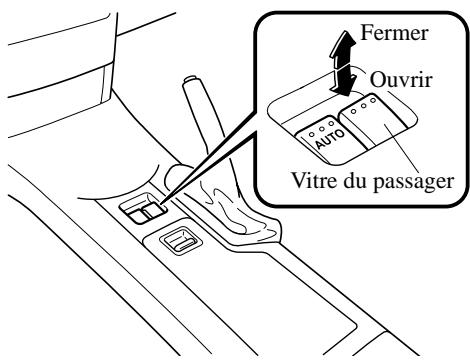 Fermer
Ouvrir
AUTO
Vitre du passager