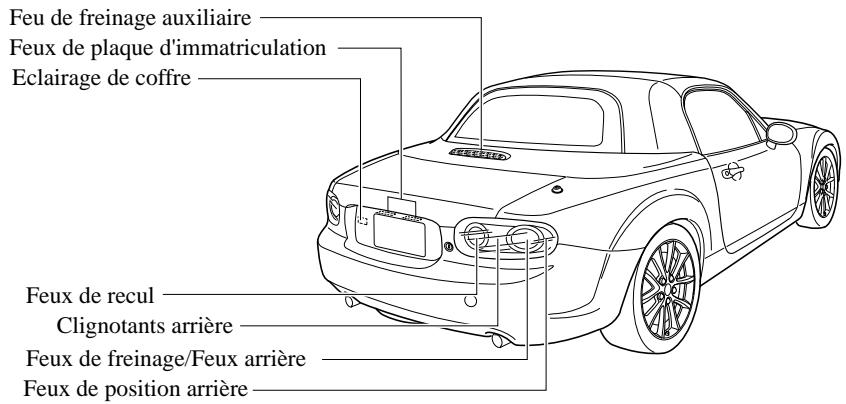 Feu de freinage auxiliaire
Feux de plaque d'immatriculation
Eclairage de coffre
Feux de recul
Clignotants arrière
Feux de freinage/Feux arrière
Feux de position arrière